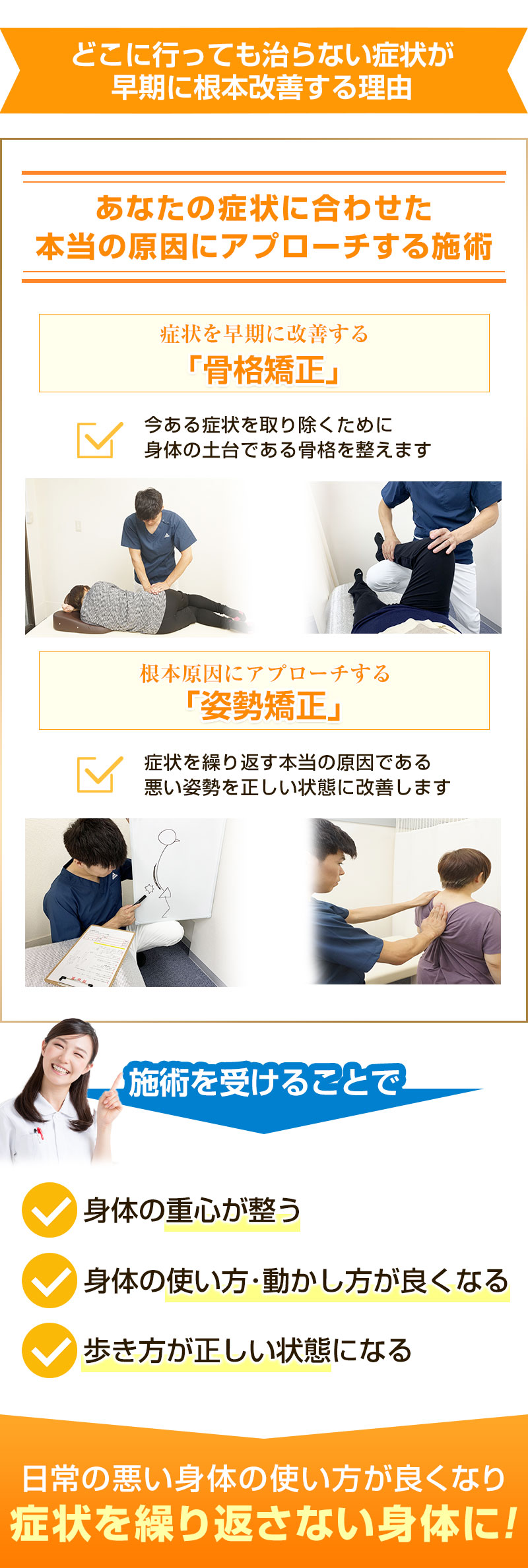 どこに行っても治らない症状が
早期に根本改善する理由

あなたの症状に合わせた
本当の原因にアプローチする施術

症状を早期に改善する
「骨格矯正」

今ある症状を取り除くために
身体の土台である骨格を整えます

根本原因にアプローチする
「姿勢矯正」

症状を繰り返す本当の原因である
悪い姿勢を正しい状態に改善します

施術を受けることで

身体の重心が整う

身体の使い方・動かし方が良くなる

歩き方が正しい状態になる

日常の悪い身体の使い方が良くなり
症状を繰り返さない身体に！